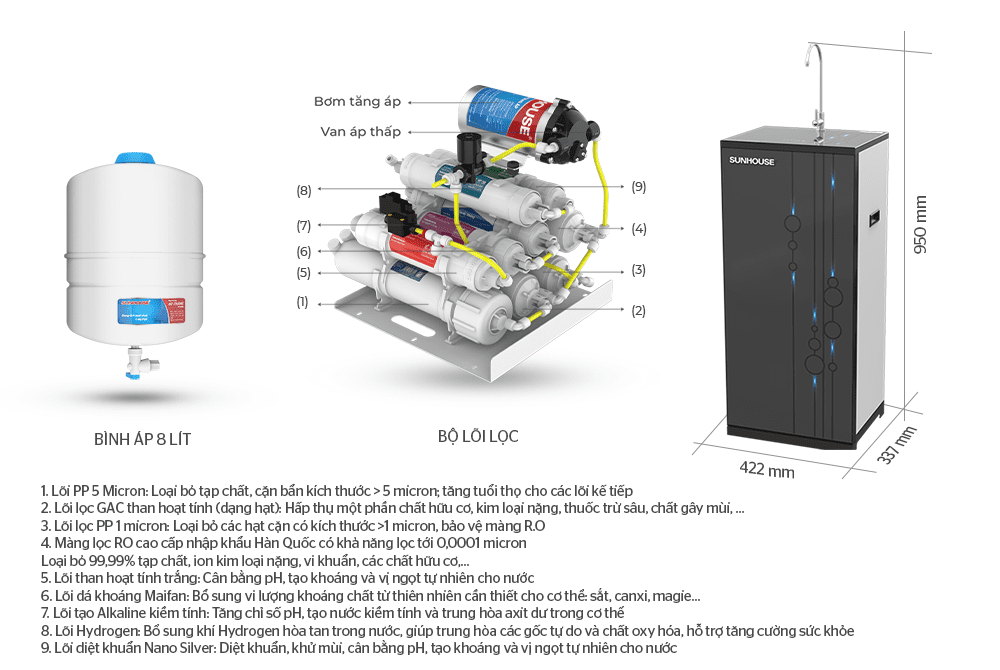 Bơm tăng áp
Van áp thấp
(8)
(7)
(6)
(5)
(1)
(9)
(4)
(3)
(2)
SUNHOUSE
950 mm
422 mm
337 mm

BÌNH ÁP 8 LÍT

BỘ LÕI LỌC

1. Lõi PP 5 Micron: Loại bỏ tạp chất, cặn bẩn kích thước > 5 micron; tăng tuổi thọ cho các lõi kế tiếp
2. Lõi lọc GAC than hoạt tính (dạng hạt): Hấp thụ một phần chất hữu cơ, kim loại nặng, thuốc trừ sâu, chất gây mùi, ...
3. Lõi lọc PP 1 micron: Loại bỏ các hạt cặn có kích thước >1 micron, bảo vệ màng R.O
4. Màng lọc RO cao cấp nhập khẩu Hàn Quốc có khả năng lọc tới 0,0001 micron
Loại bỏ 99,99% tạp chất, ion kim loại nặng, vi khuẩn, các chất hữu cơ,...
5. Lõi than hoạt tính trắng: Cân bằng pH, tạo khoáng và vị ngọt tự nhiên cho nước
6. Lõi đá khoáng Maifan: Bổ sung vi lượng khoáng chất từ thiên nhiên cần thiết cho cơ thể: sắt, canxi, magie...
7. Lõi tạo Alkaline kiềm tính: Tăng chỉ số pH, tạo nước kiềm tính và trung hòa axit dư trong cơ thể
8. Lõi Hydrogen: Bổ sung khí Hydrogen hòa tan trong nước, giúp trung hòa các gốc tự do và chất oxy hóa, hỗ trợ tăng cường sức khỏe
9. Lõi diệt khuẩn Nano Silver: Diệt khuẩn, khử mùi, cân bằng pH, tạo khoáng và vị ngọt tự nhiên cho nước