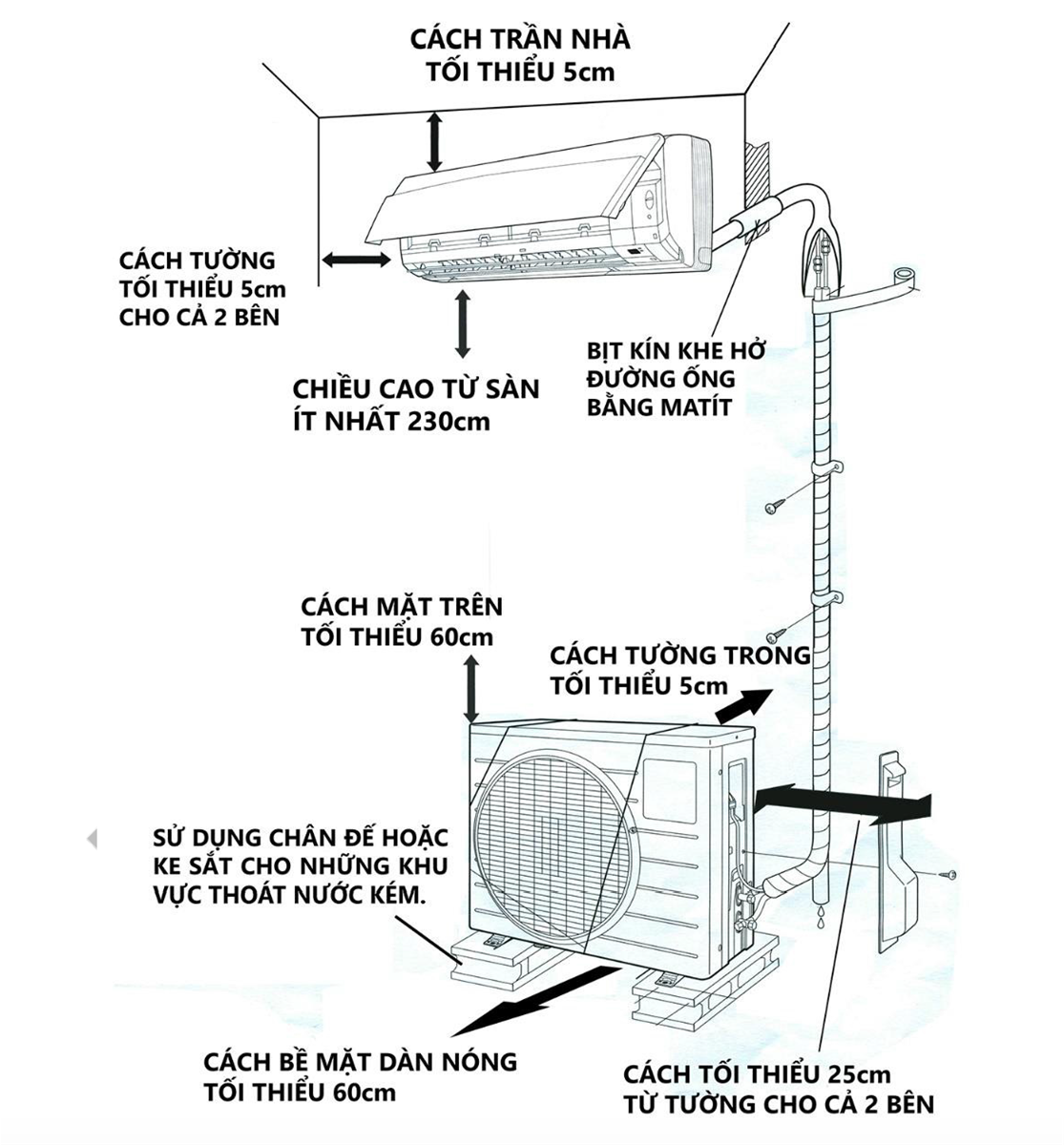 CÁCH TRẦN NHÀ
TỐI THIỂU 5cm

CÁCH TƯỜNG
TỐI THIỂU 5cm
CHO CẢ 2 BÊN

CHIỀU CAO TỪ SÀN
ÍT NHẤT 230cm

BỊT KÍN KHE HỞ
ĐƯỜNG ỐNG
BẰNG MATÍT

CÁCH MẶT TRÊN
TỐI THIỂU 60cm

CÁCH TƯỜNG TRONG
TỐI THIỂU 5cm

SỬ DỤNG CHÂN ĐẾ HOẶC
KE SẮT CHO NHỮNG KHU
VỰC THOÁT NƯỚC KÉM.

CÁCH BỀ MẶT DÀN NÓNG
TỐI THIỂU 60cm

CÁCH TỐI THIỂU 25cm
TỪ TƯỜNG CHO CẢ 2 BÊN