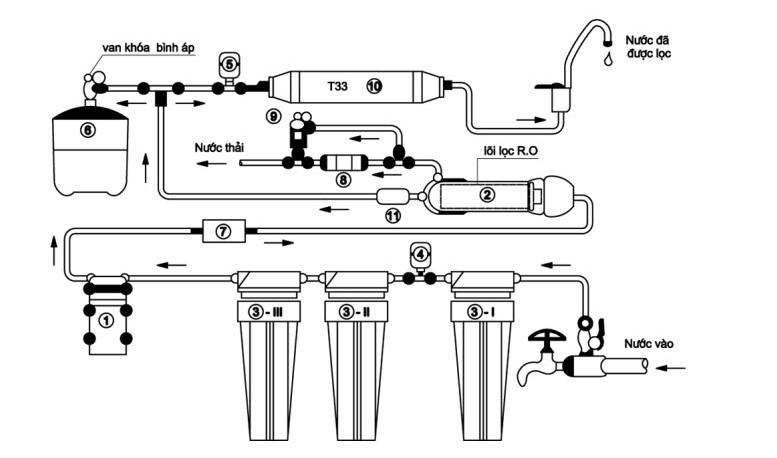 van khóa bình áp
5
T33
10
Nước đã được lọc
6
9
Nước thải
8
lõi lọc R.O
2
11
7
4
1
3 - III
3 - II
3 - I
Nước vào