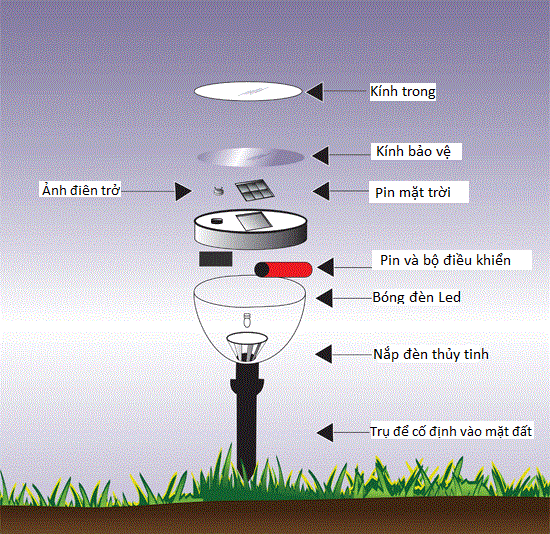 Kính trong

Kính bảo vệ

Ảnh điên trở

Pin mặt trời

Pin và bộ điều khiển

Bóng đèn Led

Nắp đèn thủy tinh

Trụ để cố định vào mặt đất