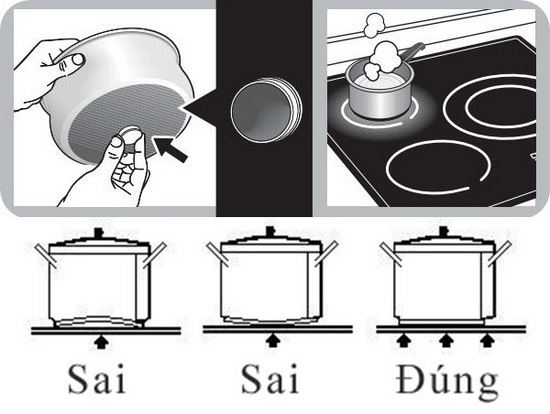 Sai
Sai
Đúng