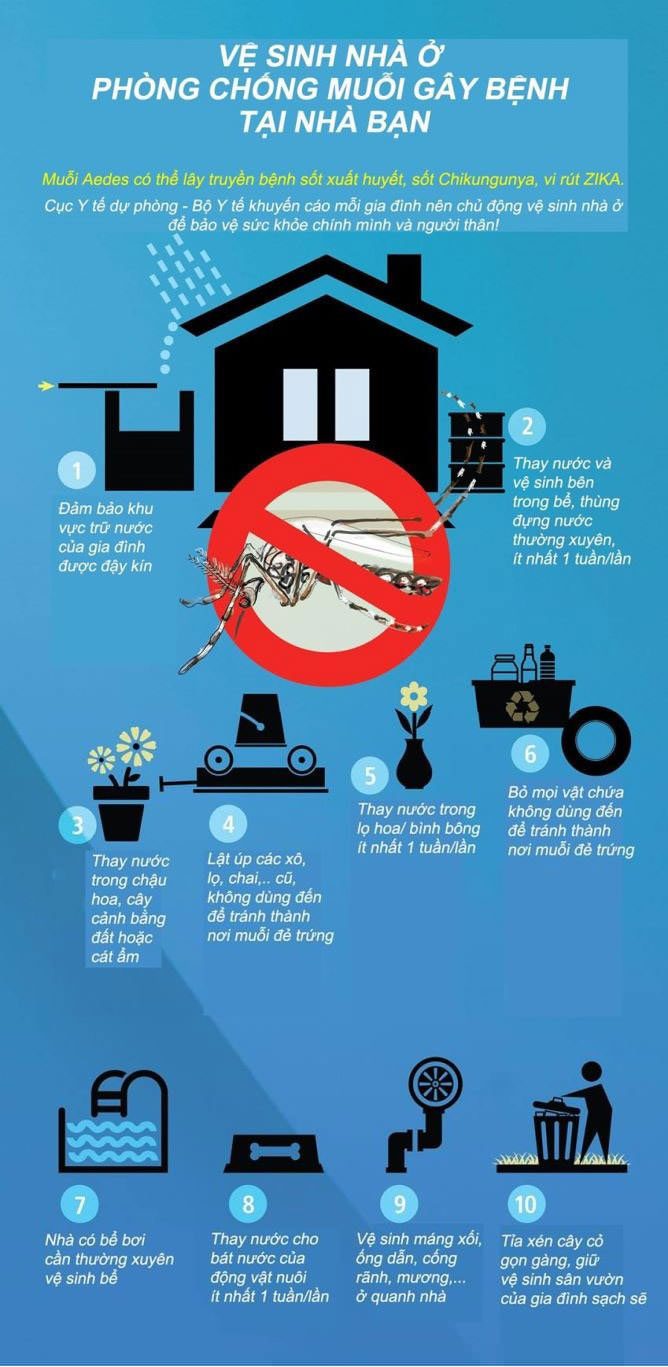 VỆ SINH NHÀ Ở
PHÒNG CHỐNG MUỖI GÂY BỆNH
TẠI NHÀ BẠN

Muỗi Aedes có thể lây truyền bệnh sốt xuất huyết, sốt Chikungunya, vi rút ZIKA.

Cục Y tế dự phòng - Bộ Y tế khuyến cáo mỗi gia đình nên chủ động vệ sinh nhà ở để bảo vệ sức khỏe chính mình và người thân!

1
Đảm bảo khu vực trữ nước của gia đình được đậy kín

2
Thay nước và vệ sinh bên trong bể, thùng đựng nước thường xuyên, ít nhất 1 tuần/lần

3
Thay nước trong chậu hoa, cây cảnh bằng đất hoặc cát ẩm

4
Lật úp các xô, lọ, chai,.. cũ, không dùng đến để tránh thành nơi muỗi đẻ trứng

5
Thay nước trong lọ hoa/ bình bông ít nhất 1 tuần/lần

6
Bỏ mọi vật chứa không dùng đến để tránh thành nơi muỗi đẻ trứng

7
Nhà có bể bơi cần thường xuyên vệ sinh bể

8
Thay nước cho bát nước của động vật nuôi ít nhất 1 tuần/lần

9
Vệ sinh máng xối, ống dẫn, cống rãnh, mương,... ở quanh nhà

10
Tỉa xén cây cỏ gọn gàng, giữ vệ sinh sân vườn của gia đình sạch sẽ